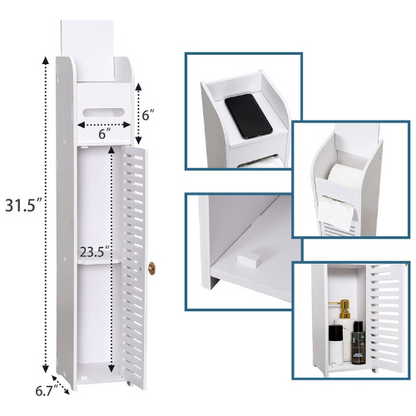 6″
6″
31.5″
23.5″
6.7″